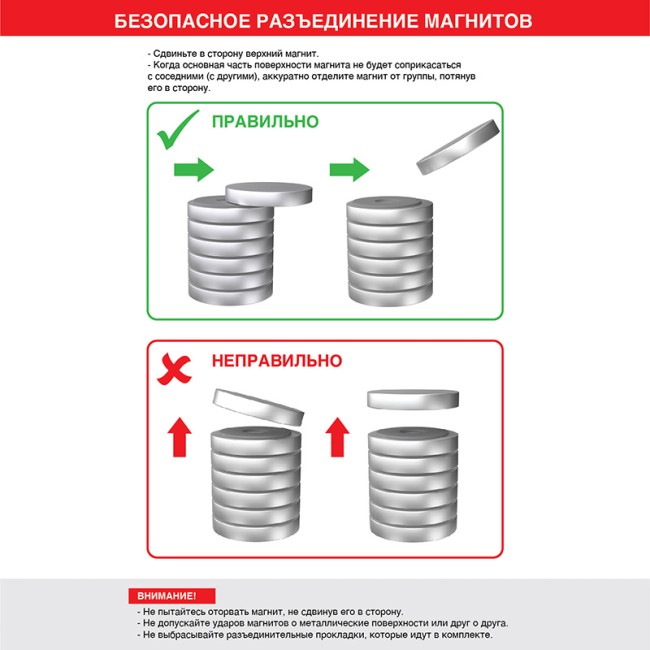 БЕЗОПАСНОЕ РАЗЪЕДИНЕНИЕ МАГНИТОВ

- Сдвиньте в сторону верхний магнит.
- Когда основная часть поверхности магнита не будет соприкасаться с соседними (с другими), аккуратно отделите магнит от группы, потянув его в сторону.

ПРАВИЛЬНО

НЕПРАВИЛЬНО

ВНИМАНИЕ!
- Не пытайтесь оторвать магнит, не сдвинув его в сторону.
- Не допускайте ударов магнитов о металлические поверхности или друг о друга.
- Не выбрасывайте разъединительные прокладки, которые идут в комплекте.