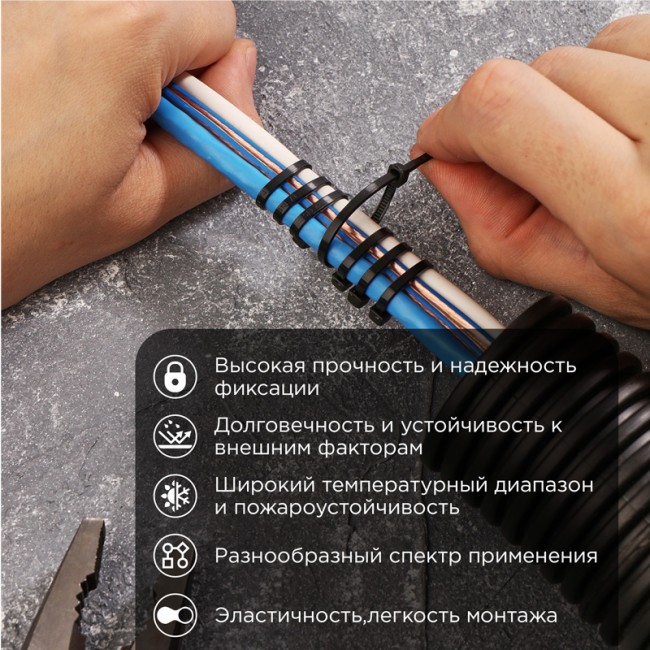 Высокая прочность и надежность фиксации

Долговечность и устойчивость к внешним факторам

Широкий температурный диапазон и пожароустойчивость

Разнообразный спектр применения

Эластичность,легкость монтажа