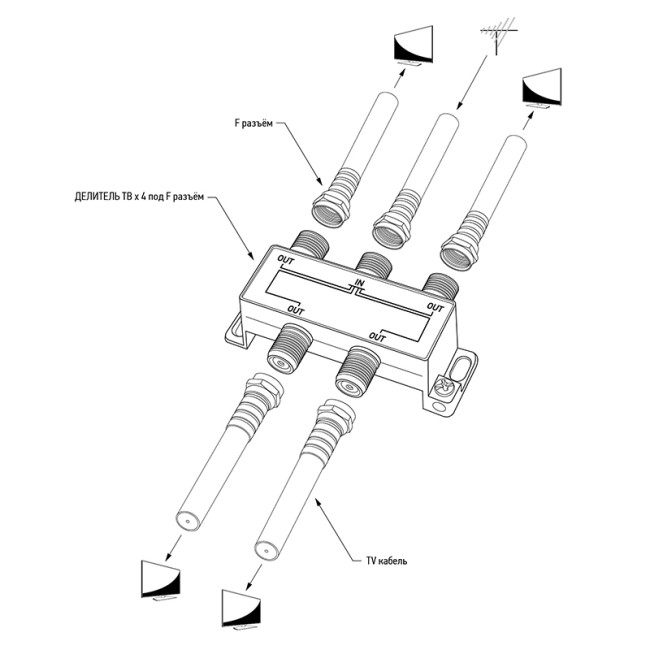 F разъём

ДЕЛИТЕЛЬ ТВ х 4 под F разъём

OUT

IN

OUT

OUT

OUT

TV кабель