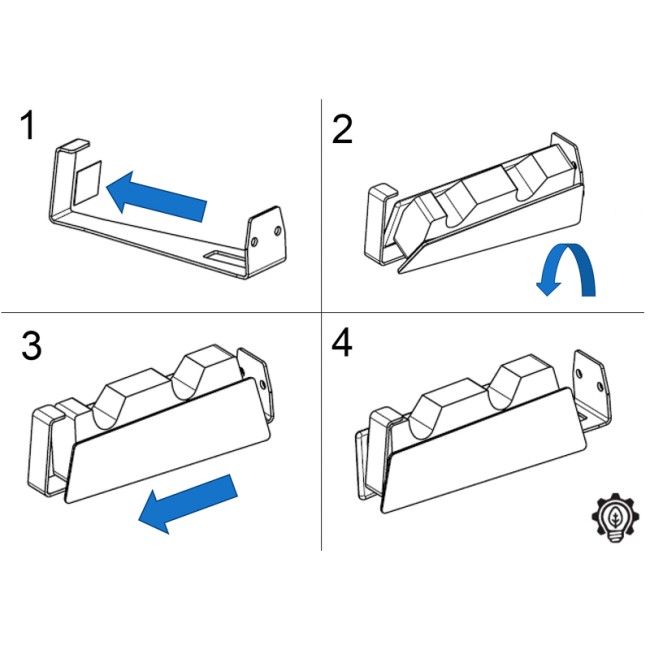 1

2

3

4