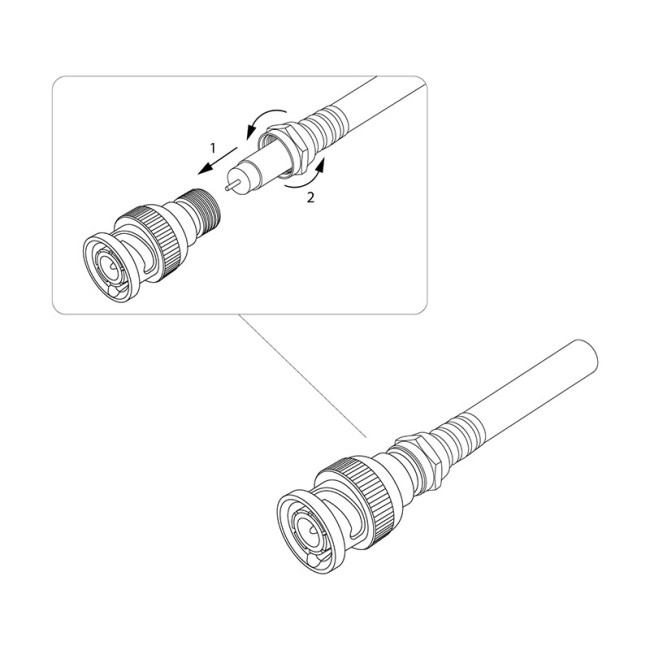 1

2