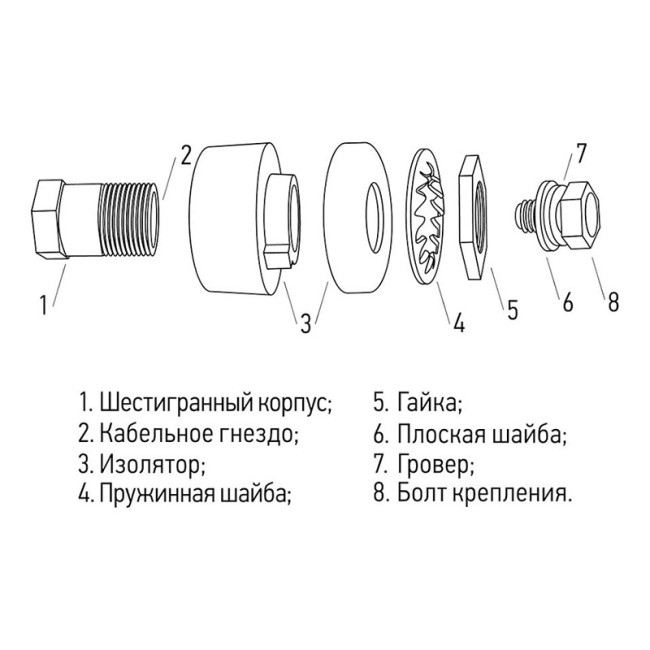 2
7
1
3
4
5
6
8

1. Шестигранный корпус;
2. Кабельное гнездо;
3. Изолятор;
4. Пружинная шайба;

5. Гайка;
6. Плоская шайба;
7. Гровер;
8. Болт крепления.